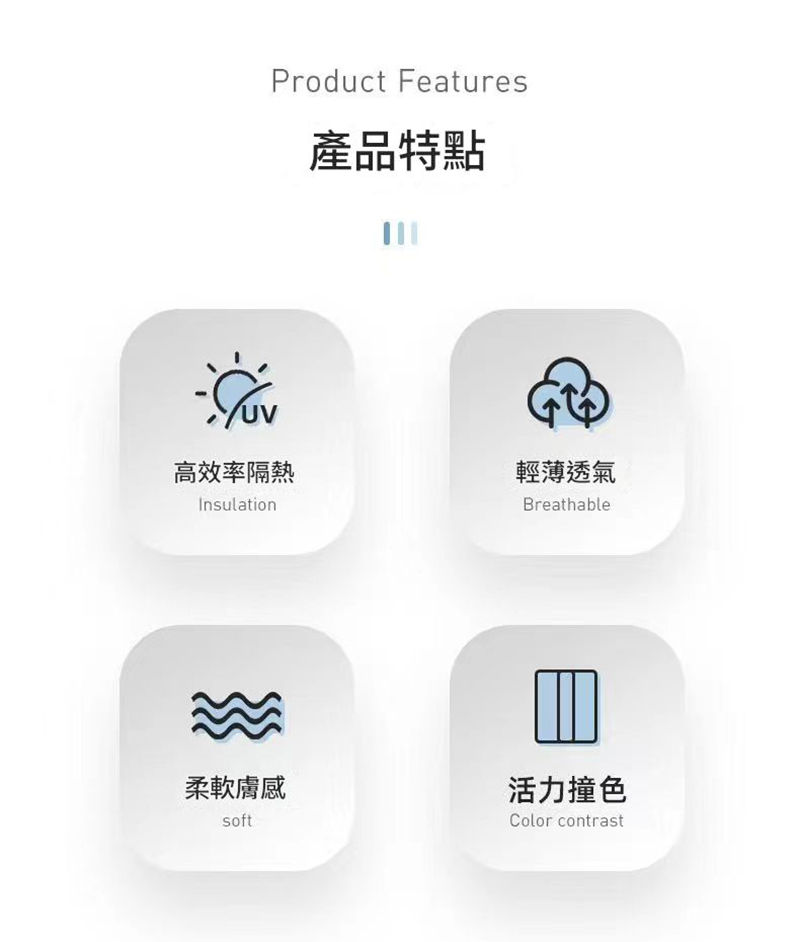 Product Features

產品特點

UV

高效率隔熱
Insulation

輕薄透氣
Breathable

柔軟膚感
soft

活力撞色
Color contrast