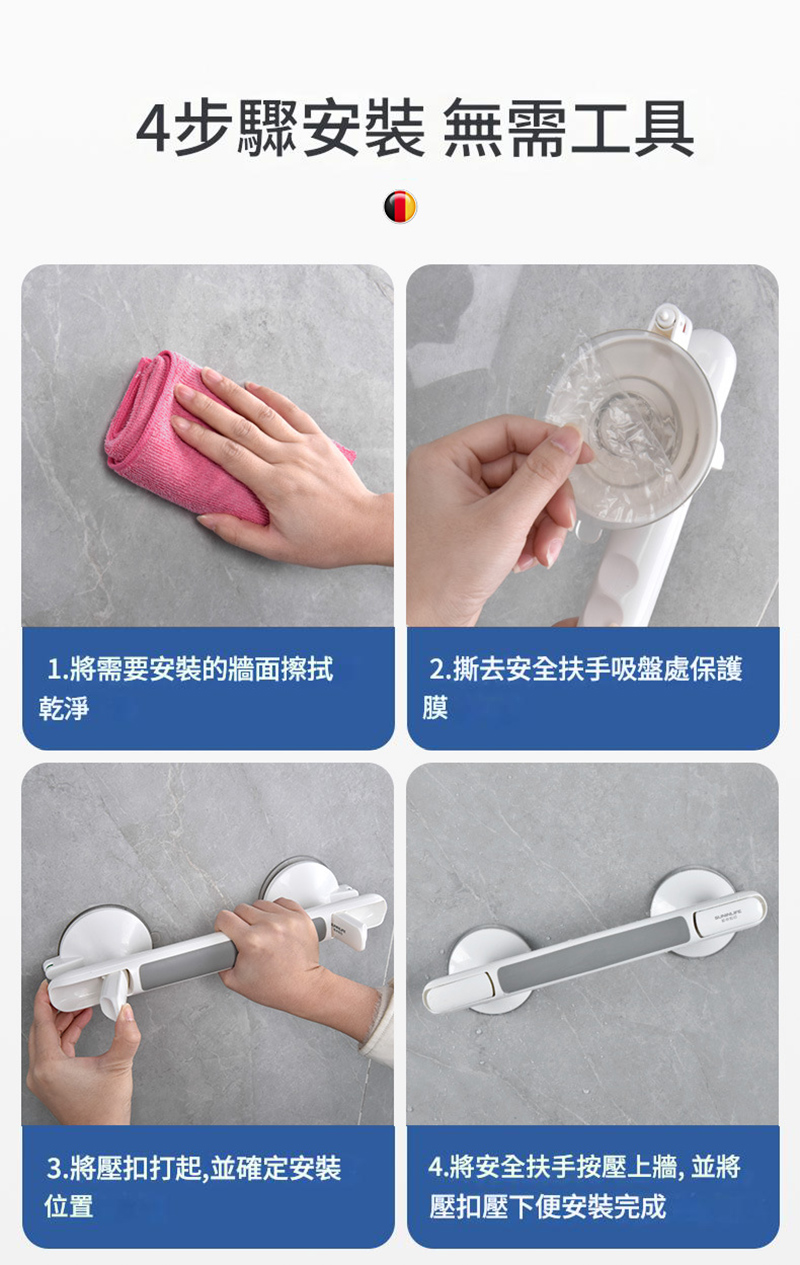 4步驟安裝 無需工具

1.將需要安裝的牆面擦拭乾淨

2.撕去安全扶手吸盤處保護膜

3.將壓扣打起,並確定安裝位置

4.將安全扶手按壓上牆, 並將壓扣壓下便安裝完成