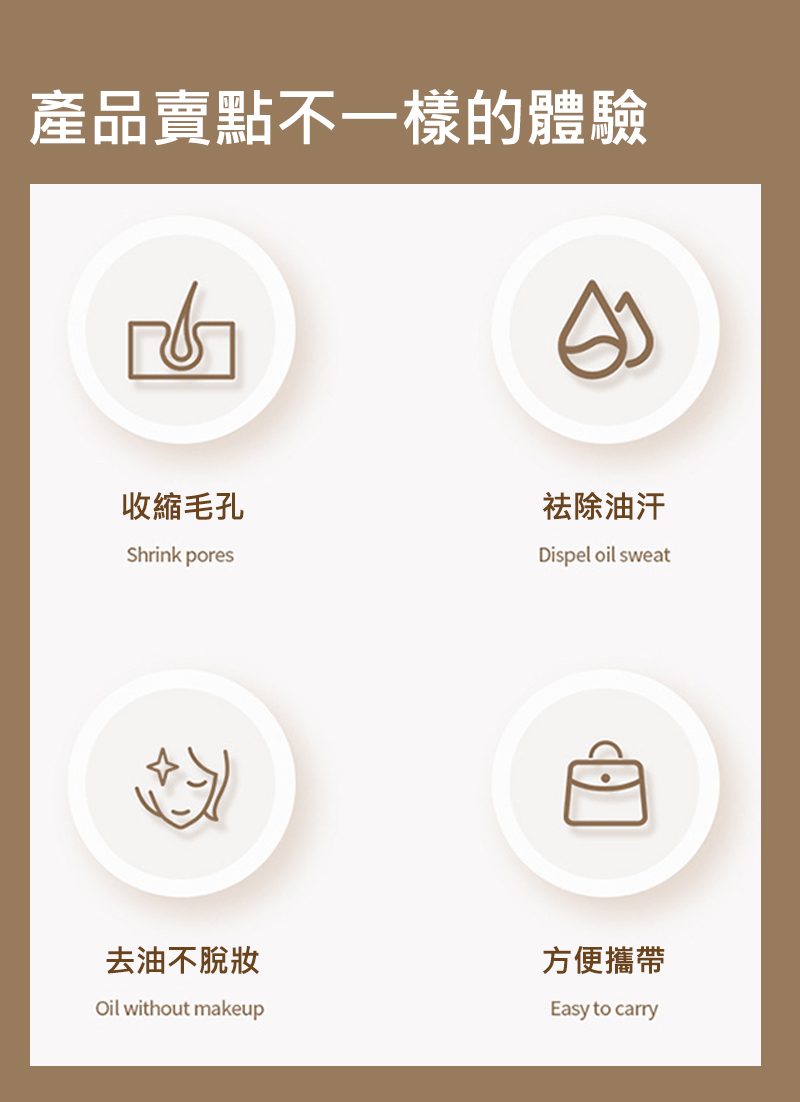 產品賣點不一樣的體驗

收縮毛孔

Shrink pores

祛除油汗

Dispel oil sweat

去油不脫妝

Oil without makeup

方便攜帶

Easy to carry