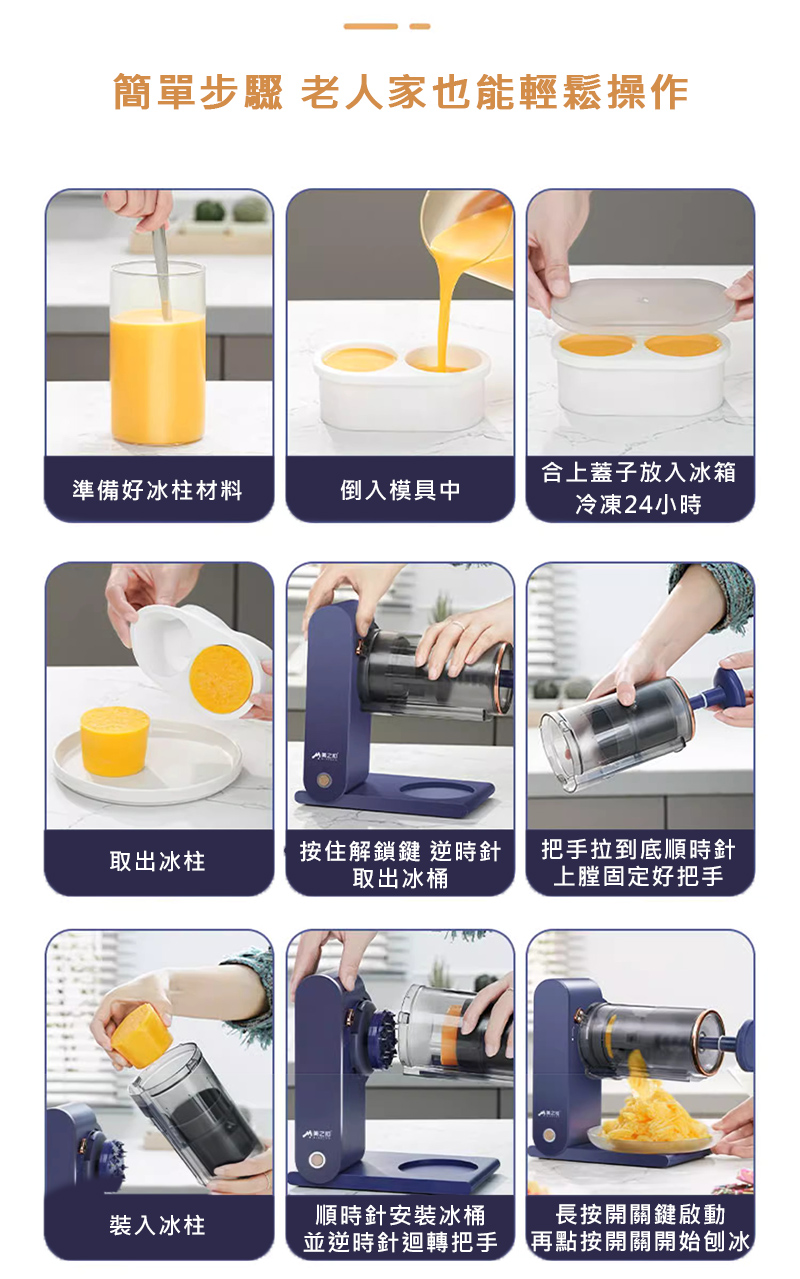 簡單步驟 老人家也能輕鬆操作

準備好冰柱材料

倒入模具中

合上蓋子放入冰箱
冷凍24小時

取出冰柱

按住解鎖鍵 逆時針
取出冰桶

把手拉到底順時針
上膛固定好把手

裝入冰柱

順時針安裝冰桶
並逆時針迴轉把手

長按開關鍵啟動
再點按開關開始刨冰