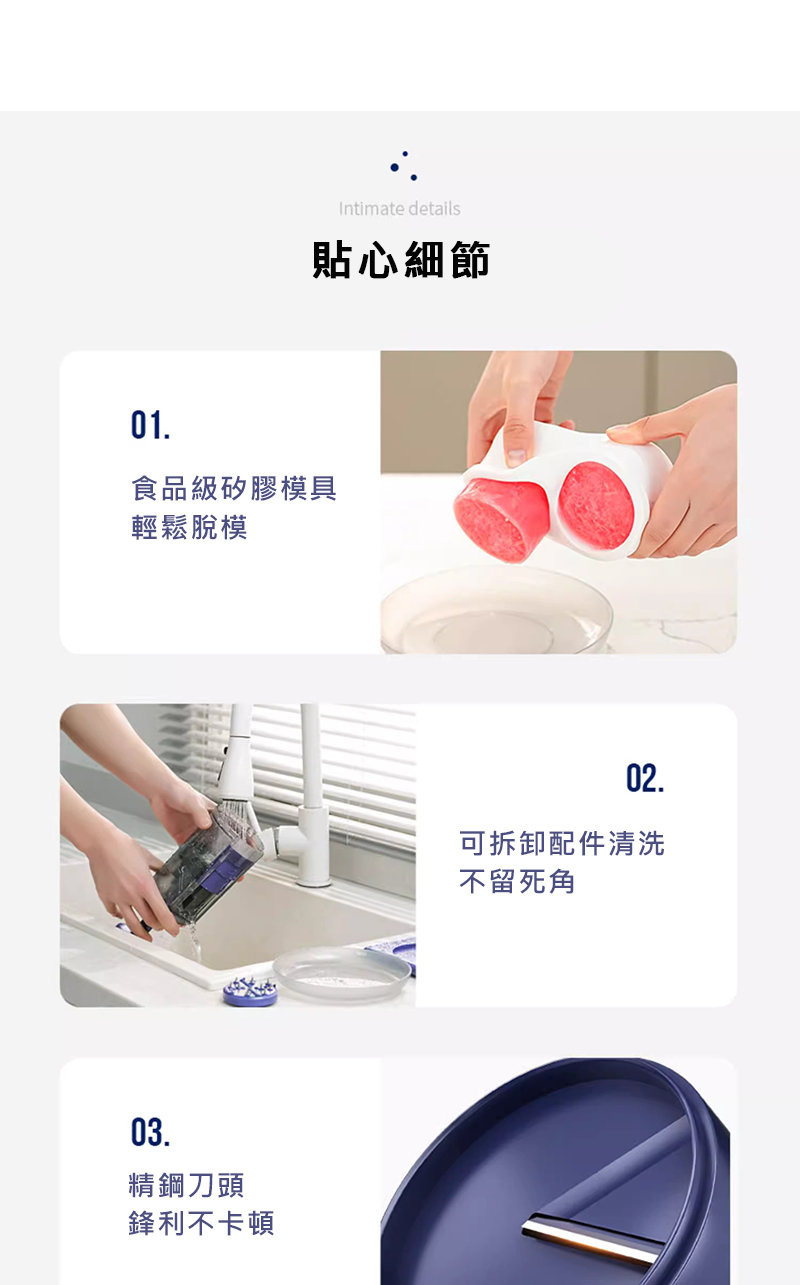 Intimate details

貼心細節

01.

食品級矽膠模具
輕鬆脫模

02.

可拆卸配件清洗
不留死角

03.

精鋼刀頭
鋒利不卡頓