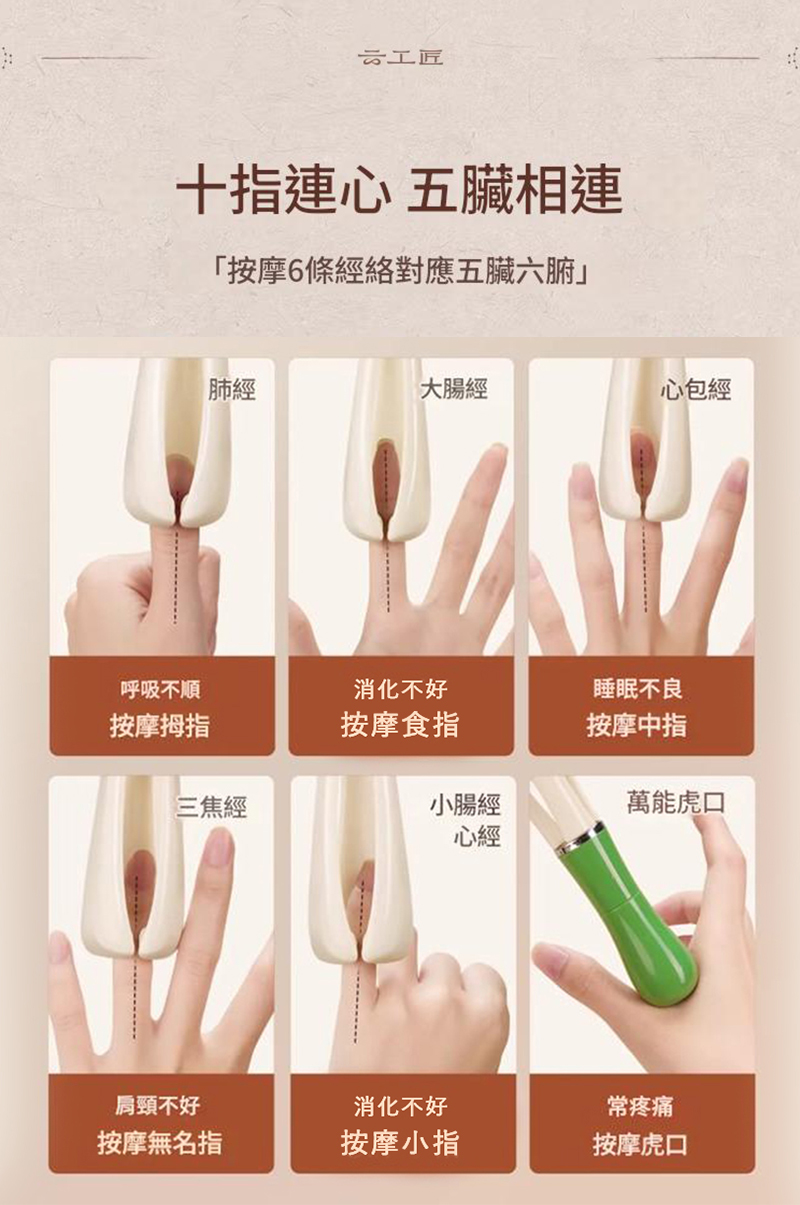 云工匠

十指連心 五臟相連

「按摩6條經絡對應五臟六腑」

肺經

呼吸不順
按摩拇指

大腸經

消化不好
按摩食指

心包經

睡眠不良
按摩中指

三焦經

肩頸不好
按摩無名指

小腸經
心經

消化不好
按摩小指

萬能虎口

常疼痛
按摩虎口