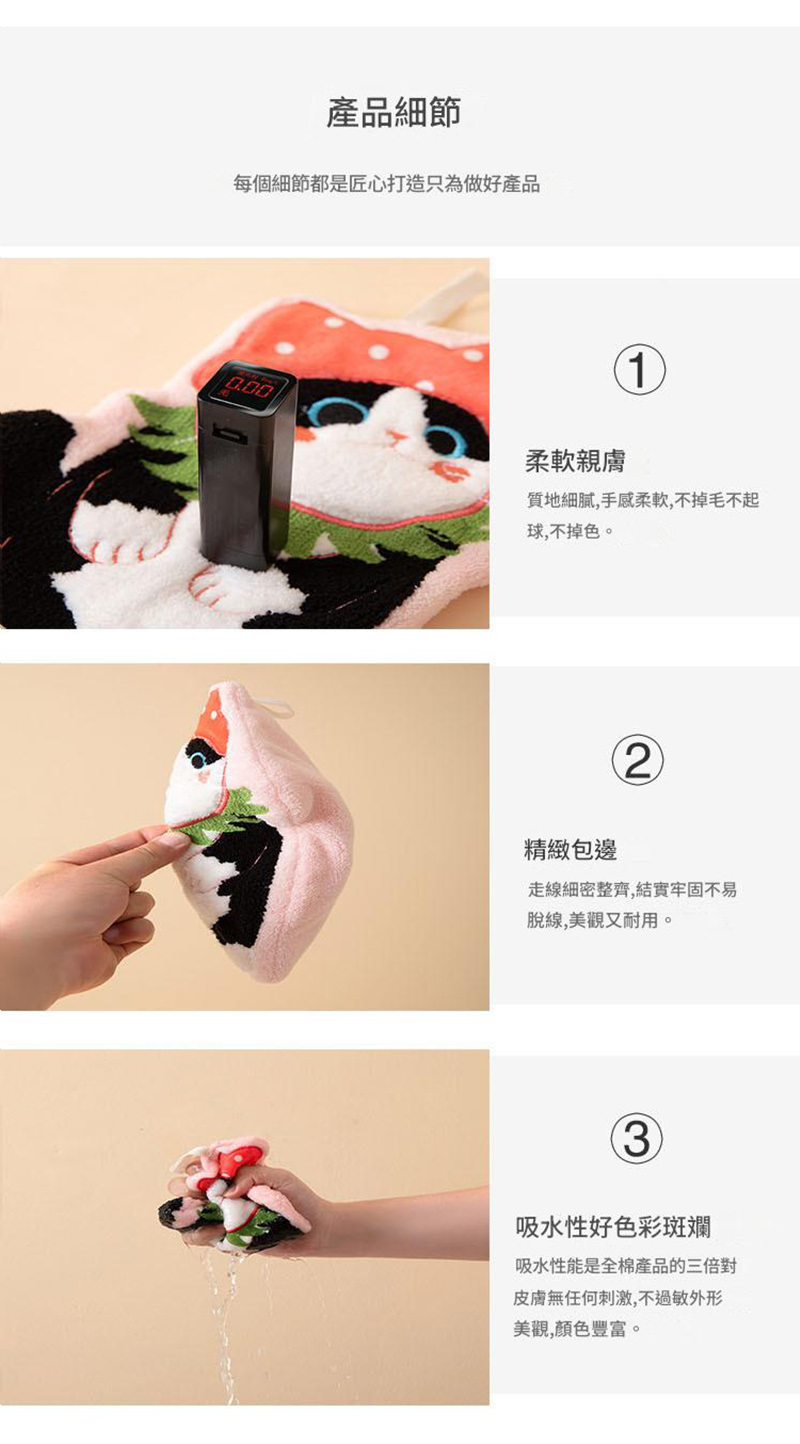 產品細節

每個細節都是匠心打造只為做好產品

0.00

①

柔軟親膚

質地細膩,手感柔軟,不掉毛不起球,不掉色。

②

精緻包邊

走線細密整齊,結實牢固不易脫線,美觀又耐用。

③

吸水性好色彩斑斕

吸水性能是全棉產品的三倍對皮膚無任何刺激,不過敏外形美觀,顏色豐富。