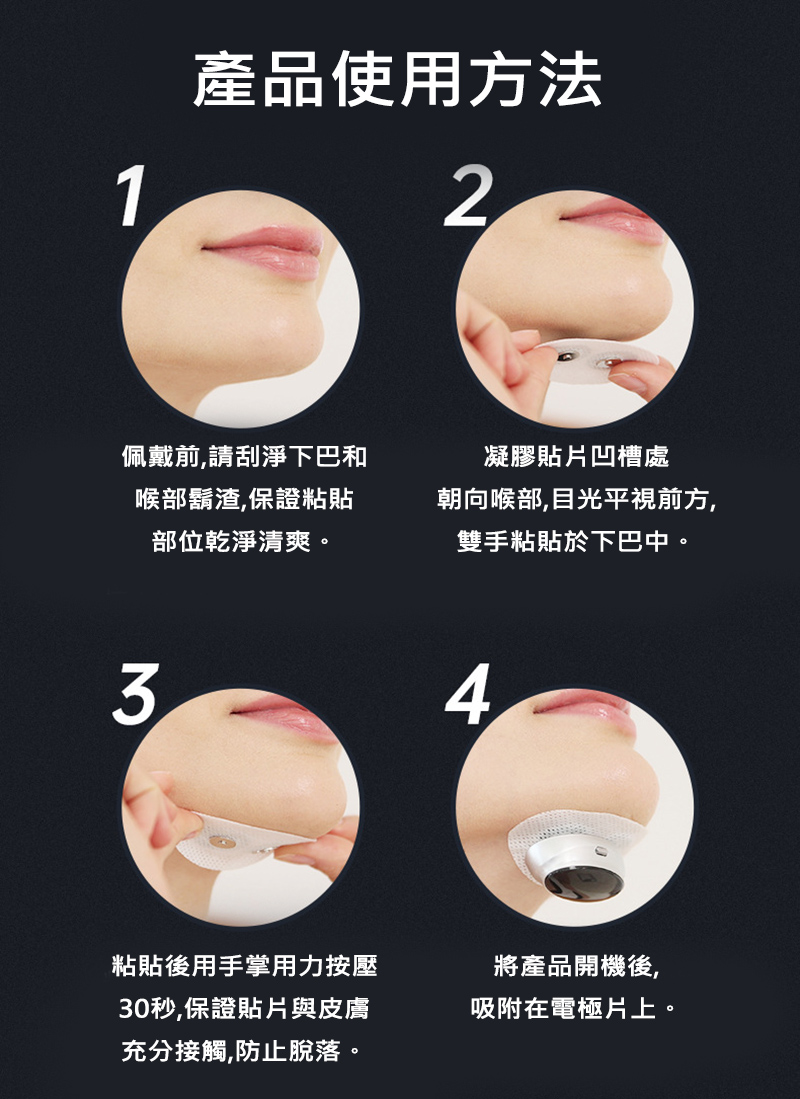 產品使用方法

1

佩戴前,請刮淨下巴和喉部鬍渣,保證粘貼部位乾淨清爽。

2

凝膠貼片凹槽處朝向喉部,目光平視前方,雙手粘貼於下巴中。

3

粘貼後用手掌用力按壓30秒,保證貼片與皮膚充分接觸,防止脫落。

4

將產品開機後,吸附在電極片上。