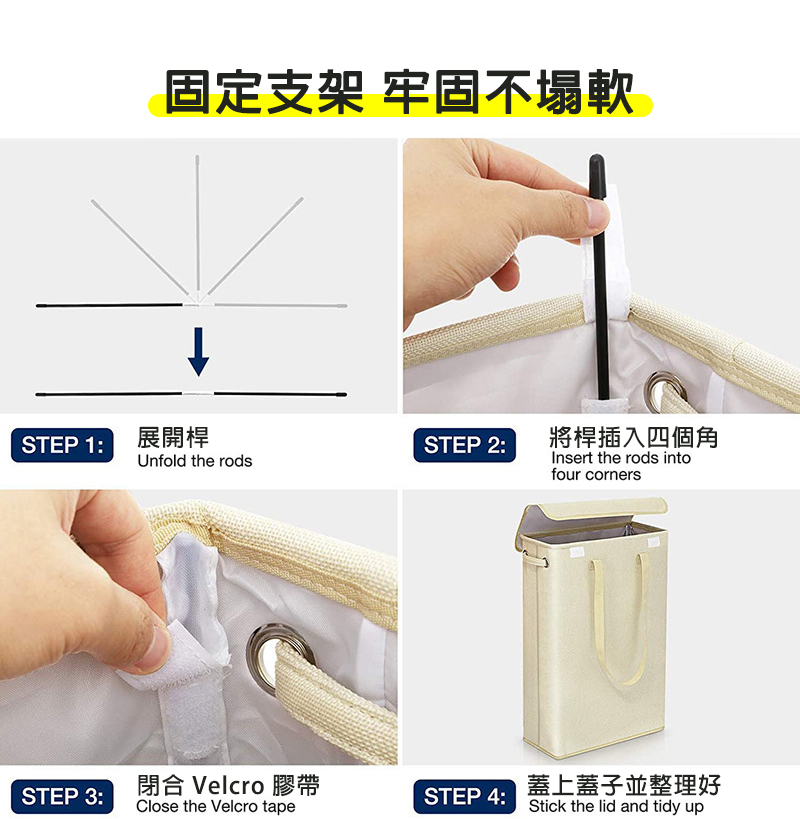 固定支架 牢固不塌軟

STEP 1: 展開桿
Unfold the rods

STEP 2: 將桿插入四個角
Insert the rods into four corners

STEP 3: 閉合 Velcro 膠帶
Close the Velcro tape

STEP 4: 蓋上蓋子並整理好
Stick the lid and tidy up