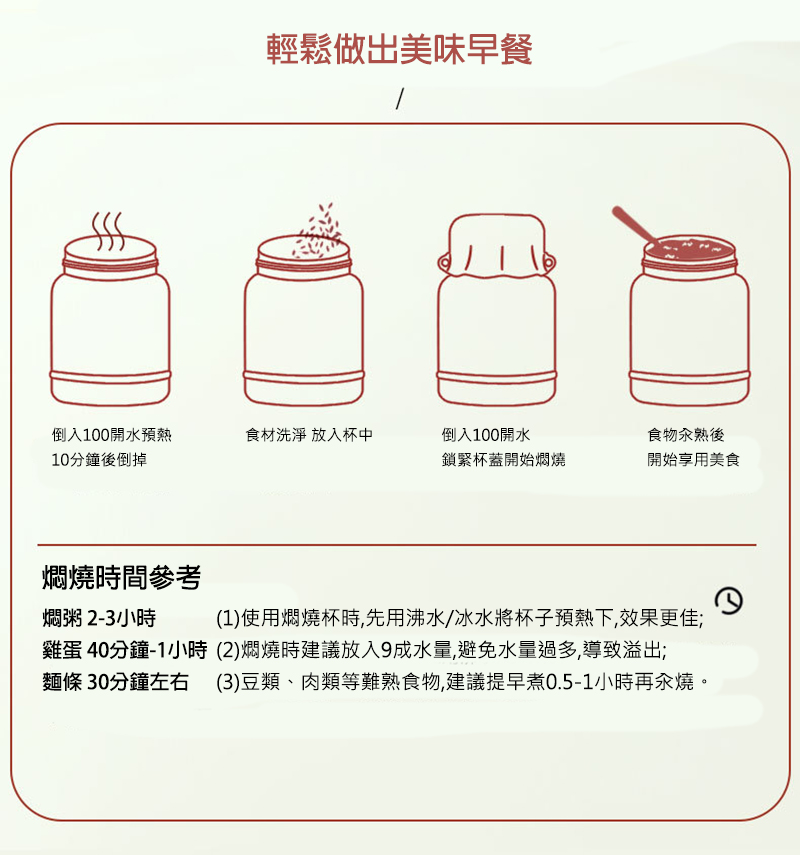 輕鬆做出美味早餐

/

倒入100開水預熱
10分鐘後倒掉

食材洗淨 放入杯中

倒入100開水
鎖緊杯蓋開始燜燒

食物氽熟後
開始享用美食

燜燒時間參考

燜粥 2-3小時
雞蛋 40分鐘-1小時
麵條 30分鐘左右

(1)使用燜燒杯時,先用沸水/冰水將杯子預熱下,效果更佳;
(2)燜燒時建議放入9成水量,避免水量過多,導致溢出;
(3)豆類、肉類等難熟食物,建議提早煮0.5-1小時再氽燒。